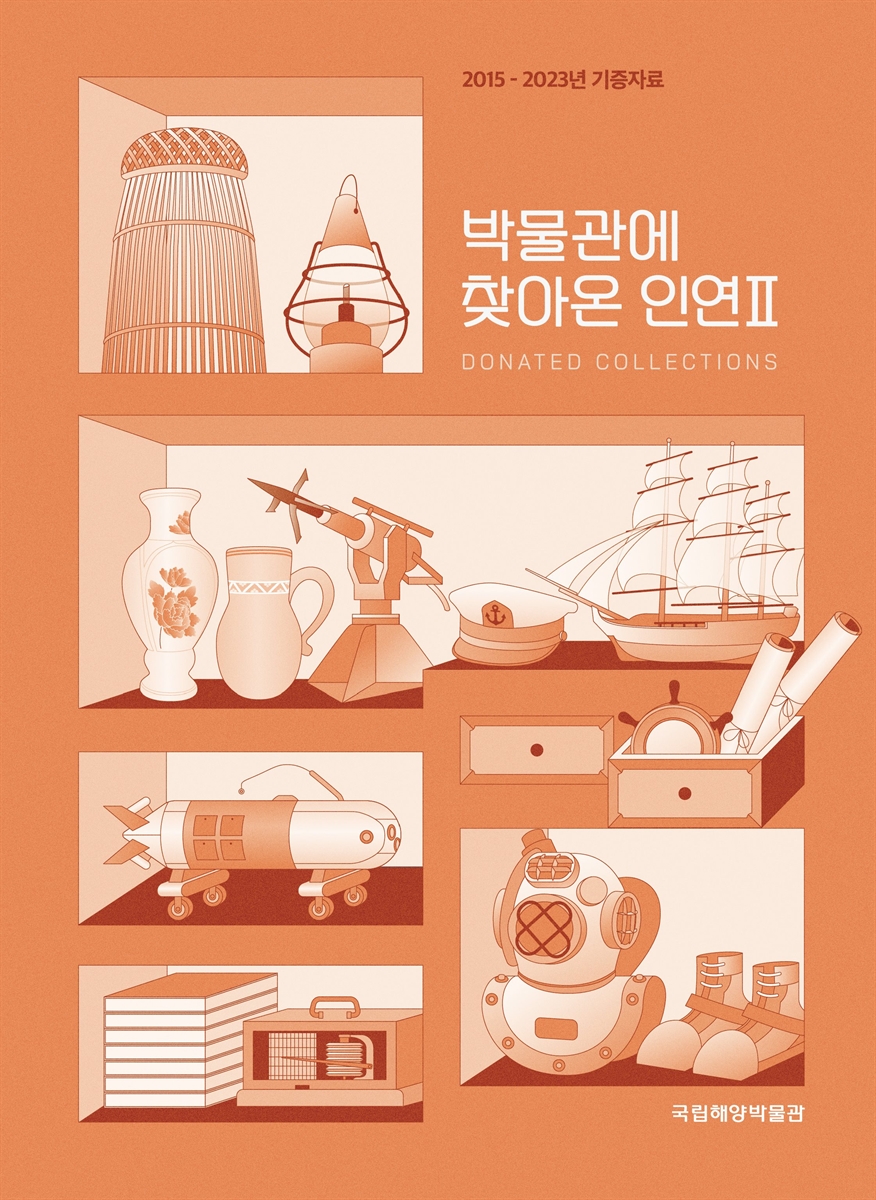 2015 - 2023년 기증자료

박물관에
찾아온 인연Ⅱ

DONATED COLLECTIONS

국립해양박물관